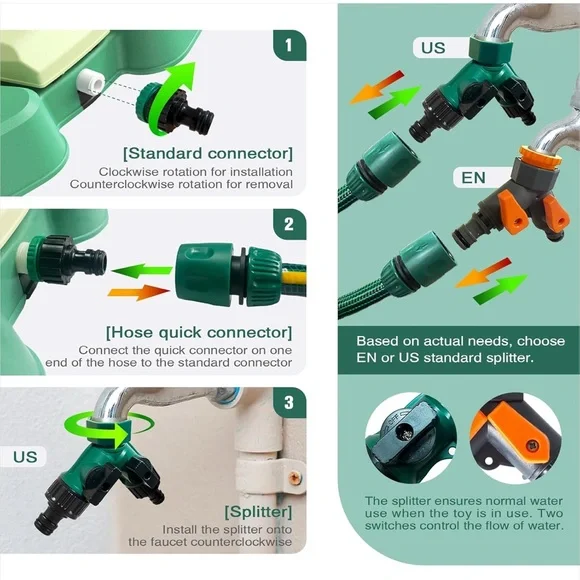 1

[Standard connector]

Clockwise rotation for installation
Counterclockwise rotation for removal

2

[Hose quick connector]

Connect the quick connector on one end of the hose to the standard connector

3

US

[Splitter]

Install the splitter onto the faucet counterclockwise

US

EN

Based on actual needs, choose EN or US standard splitter.

OFF

The splitter ensures normal water use when the toy is in use. Two switches control the flow of water.